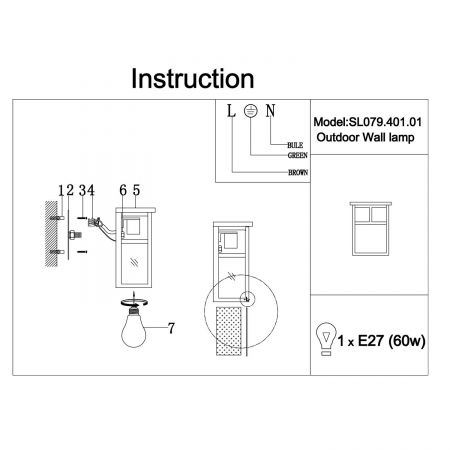 Instruction

L N

BULE
GREEN
BROWN

Model:SL079.401.01
Outdoor Wall lamp

1 2 3 4 6 5

7

1 x E27 (60w)