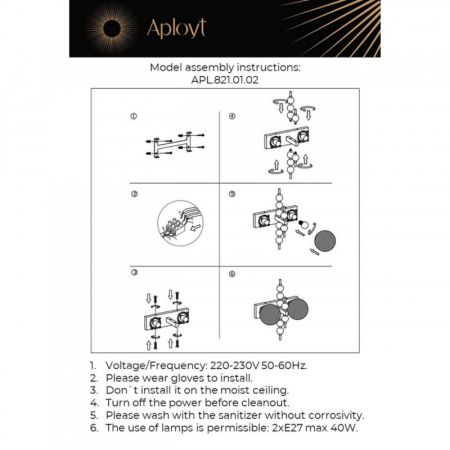 Aployt

Model assembly instructions:
APL.821.01.02

①

④

②

⑤

③

⑥

1. Voltage/Frequency: 220-230V 50-60Hz.
2. Please wear gloves to install.
3. Don`t install it on the moist ceiling.
4. Turn off the power before cleanout.
5. Please wash with the sanitizer without corrosivity.
6. The use of lamps is permissible: 2xE27 max 40W.