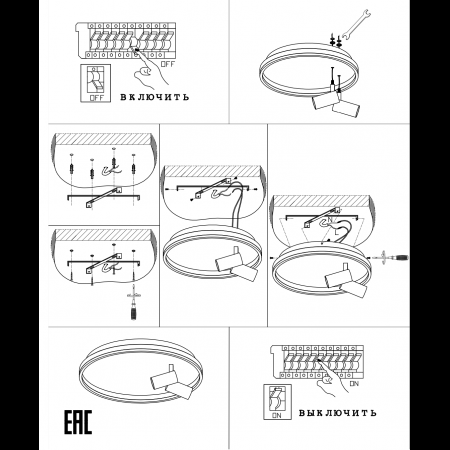 OFF
OFF
ВКЛЮЧИТЬ

N
L

EAC

ON
ON
ВЫКЛЮЧИТЬ